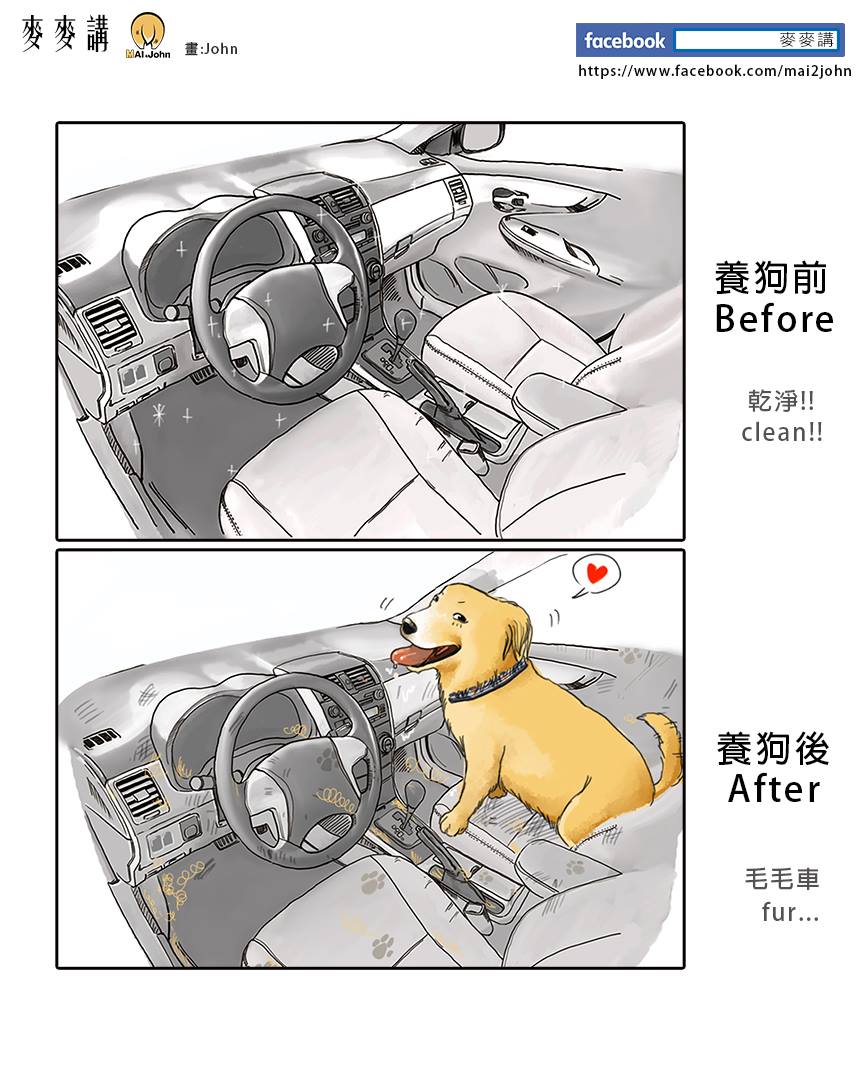 麥麥講 MAi&John 畫:John

facebook 麥麥講
https://www.facebook.com/mai2john

養狗前
Before

乾淨!!
clean!!

養狗後
After

毛毛車
fur...